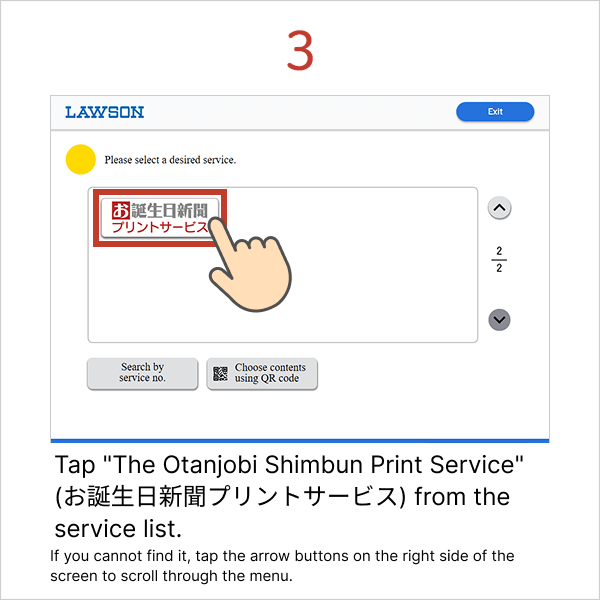 3

LAWSON

Exit

Please select a desired service.

お誕生日新聞
プリントサービス

$\frac{2}{2}$

Search by service no.

Choose contents using QR code

Tap "The Otanjobi Shimbun Print Service" (お誕生日新聞プリントサービス) from the service list.

If you cannot find it, tap the arrow buttons on the right side of the screen to scroll through the menu.